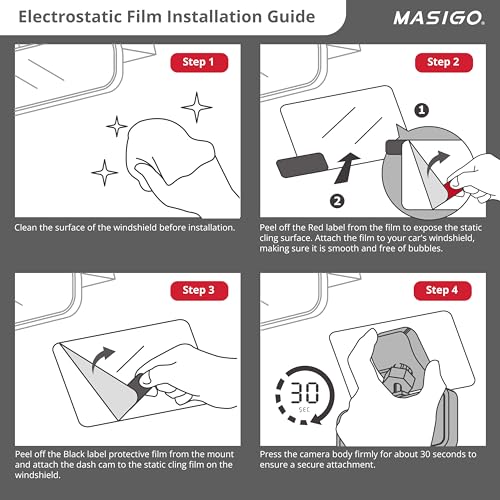 Electrostatic Film Installation Guide

MASIGO.

Step 1

Clean the surface of the windshield before installation.

Step 2

1

2

Peel off the Red label from the film to expose the static cling surface. Attach the film to your car's windshield, making sure it is smooth and free of bubbles.

Step 3

Peel off the Black label protective film from the mount and attach the dash cam to the static cling film on the windshield.

Step 4

30
SEC

Press the camera body firmly for about 30 seconds to ensure a secure attachment.