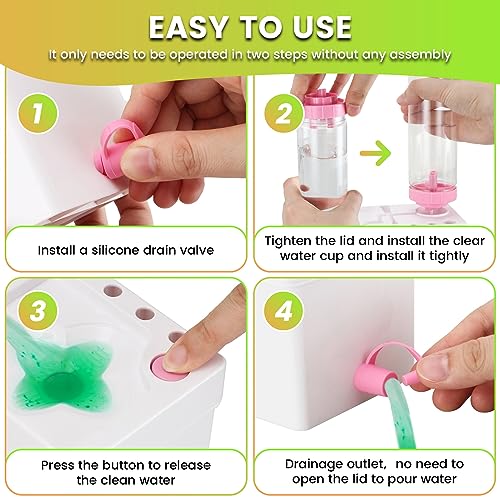 EASY TO USE

It only needs to be operated in two steps without any assembly

1

Install a silicone drain valve

2

Tighten the lid and install the clear water cup and install it tightly

3

Press the button to release the clean water

4

Drainage outlet, no need to open the lid to pour water