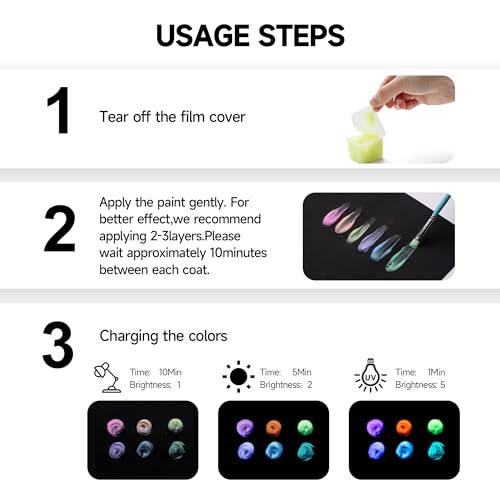 USAGE STEPS

1

Tear off the film cover

2

Apply the paint gently. For better effect,we recommend applying 2-3layers.Please wait approximately 10minutes between each coat.

3

Charging the colors

Time: 10Min
Brightness: 1

Time: 5Min
Brightness: 2

UV

Time: 1Min
Brightness: 5