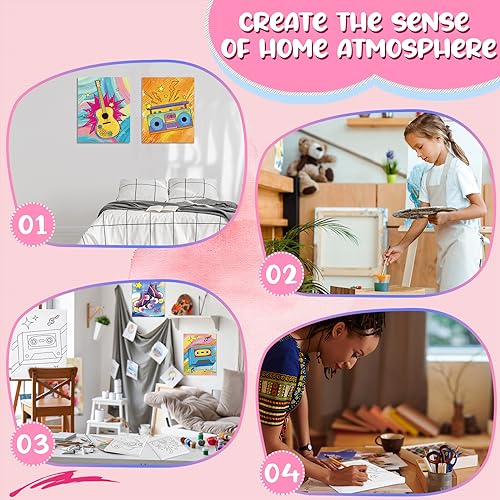 CREATE THE SENSE OF HOME ATMOSPHERE

01

02

03

04