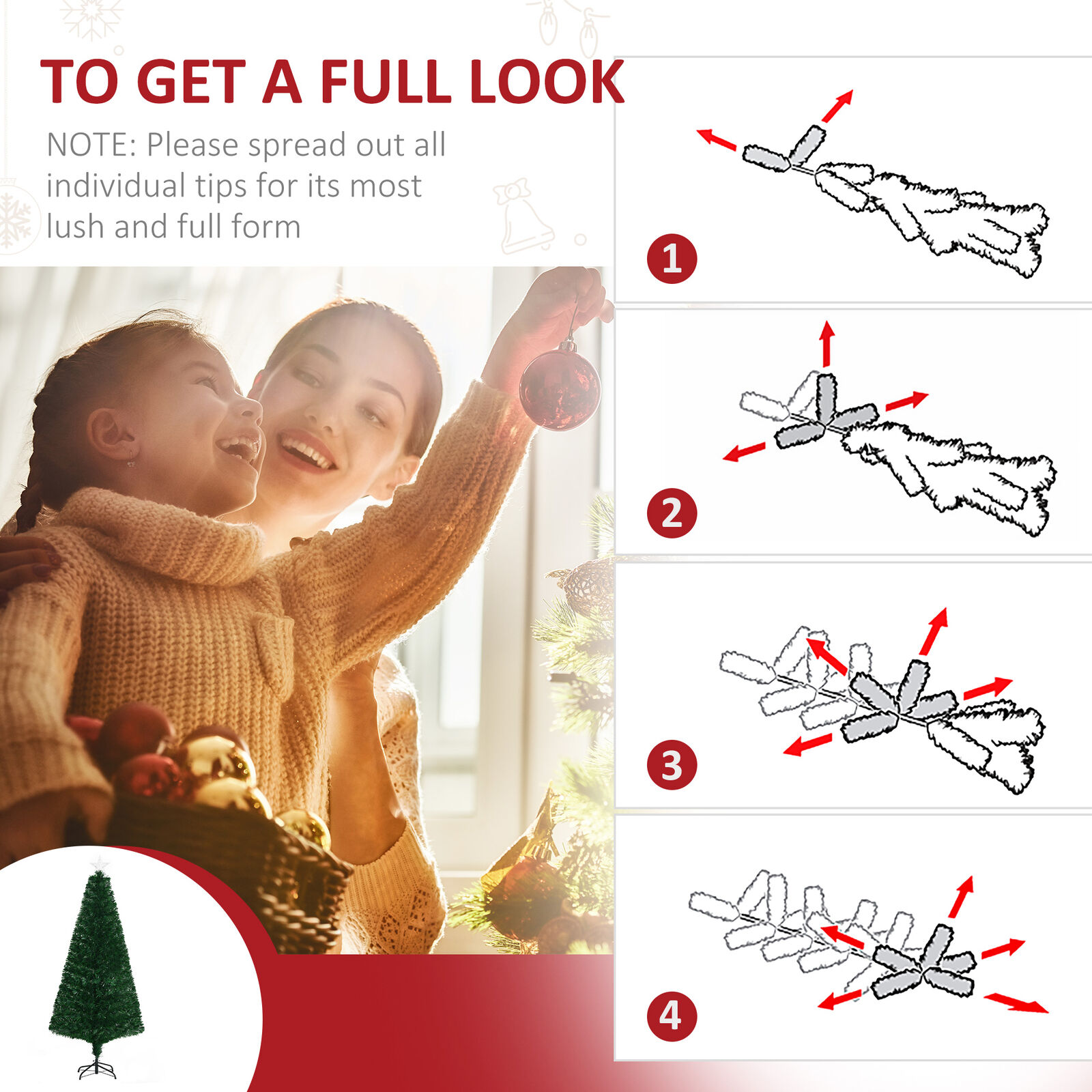 TO GET A FULL LOOK

NOTE: Please spread out all individual tips for its most lush and full form

1

2

3

4