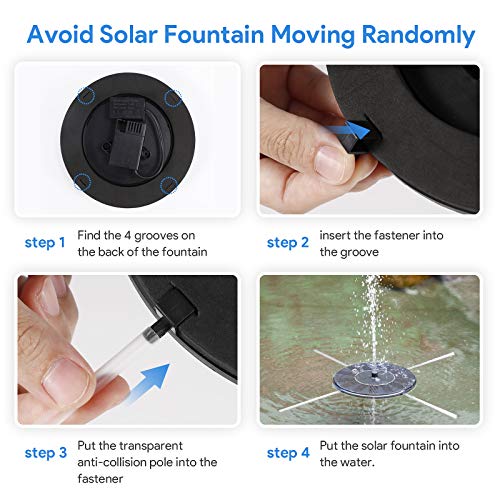 Avoid Solar Fountain Moving Randomly

step 1 Find the 4 grooves on the back of the fountain

step 2 insert the fastener into the groove

step 3 Put the transparent anti-collision pole into the fastener

step 4 Put the solar fountain into the water.