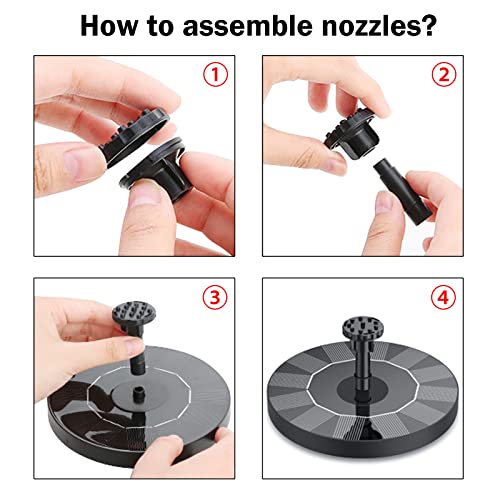 How to assemble nozzles?

1

2

3

4