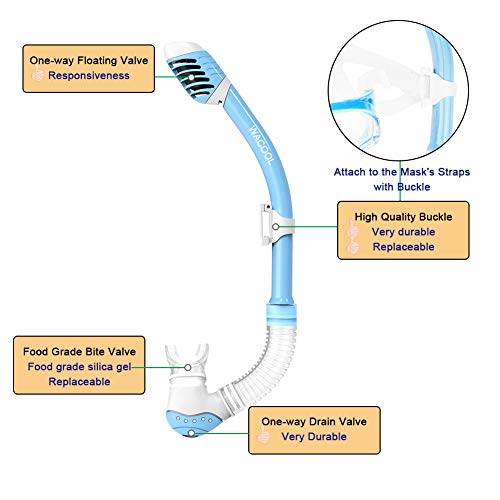 One-way Floating Valve
Responsiveness

WACOOL

Attach to the Mask's Straps with Buckle

High Quality Buckle
Very durable
Replaceable

Food Grade Bite Valve
Food grade silica gel
Replaceable

One-way Drain Valve
Very Durable