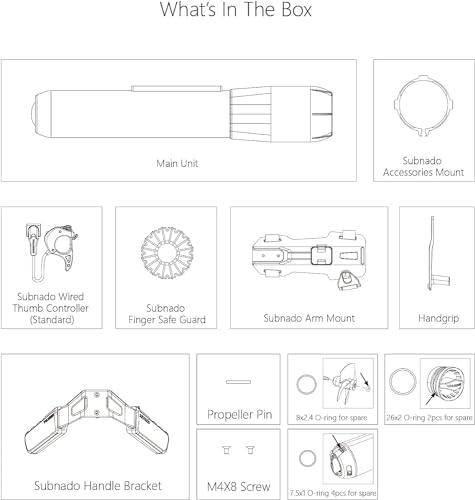 What's In The Box

Main Unit

Subnado Accessories Mount

Subnado Wired Thumb Controller (Standard)

Subnado Finger Safe Guard

Subnado Arm Mount

Handgrip

Subnado Handle Bracket

Propeller Pin

8x2.4 O-ring for spare

26x2 O-ring 2pcs for spare

M4X8 Screw

7.5x1 O-ring 4pcs for spare