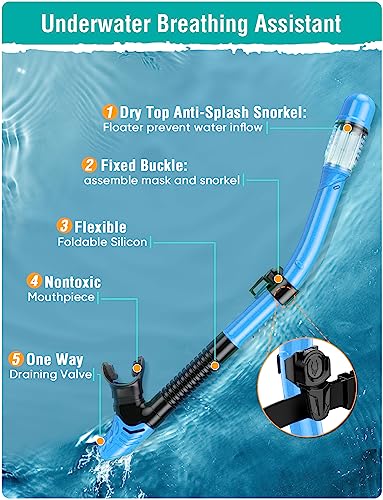 Underwater Breathing Assistant

1 Dry Top Anti-Splash Snorkel:
Floater prevent water inflow

2 Fixed Buckle:
assemble mask and snorkel

3 Flexible
Foldable Silicon

4 Nontoxic
Mouthpiece

5 One Way
Draining Valve