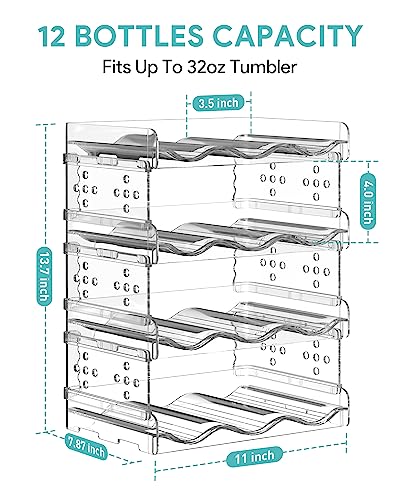 12 BOTTLES CAPACITY

Fits Up To 32oz Tumbler

3.5 inch

4.0 inch

13.7 inch

7.87 inch

11 inch