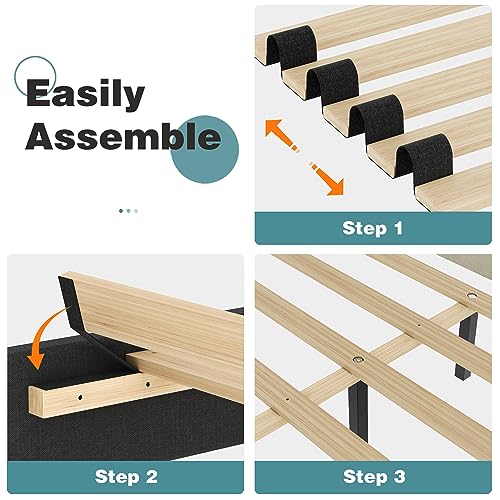 Easily Assemble

Step 1

Step 2

Step 3