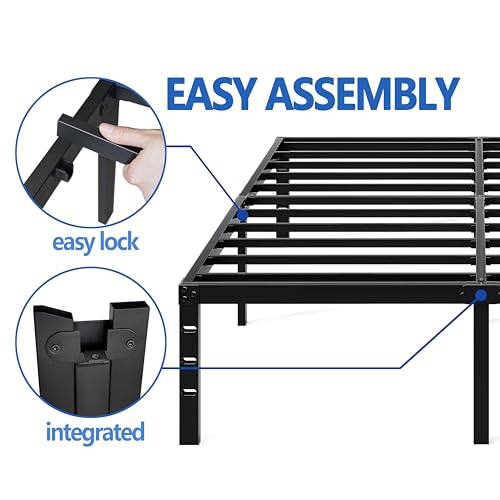 EASY ASSEMBLY

easy lock

integrated