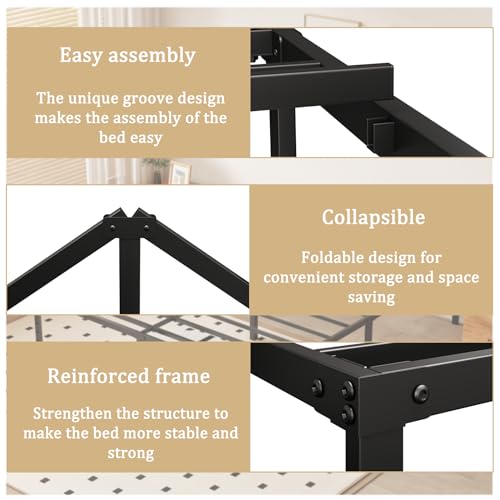 Easy assembly

The unique groove design makes the assembly of the bed easy

Collapsible

Foldable design for convenient storage and space saving

Reinforced frame

Strengthen the structure to make the bed more stable and strong