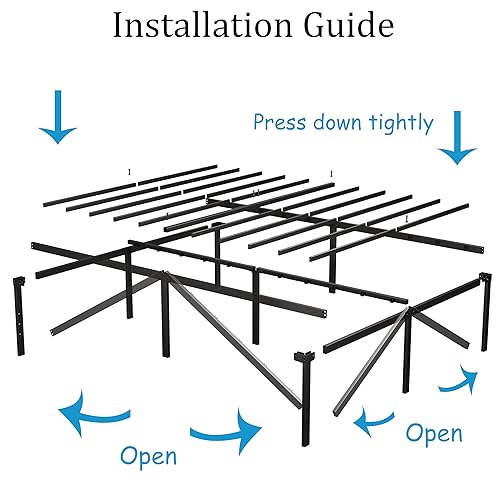 Installation Guide

Press down tightly

Open

Open