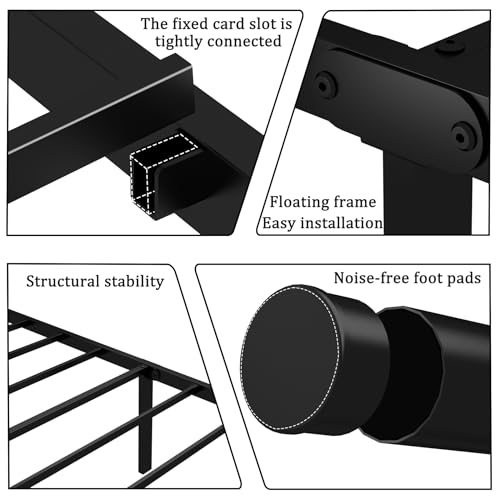 The fixed card slot is tightly connected

Floating frame
Easy installation

Structural stability

Noise-free foot pads