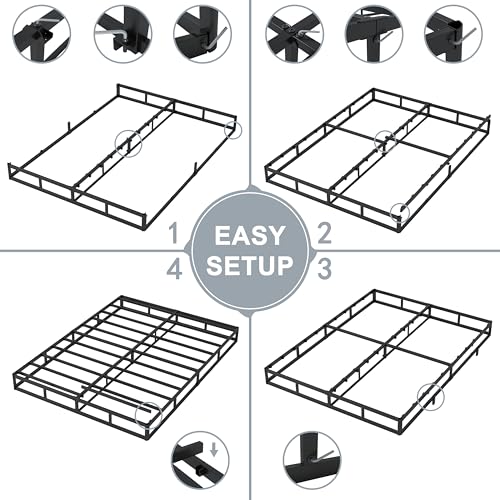 1

EASY SETUP

2

4

3