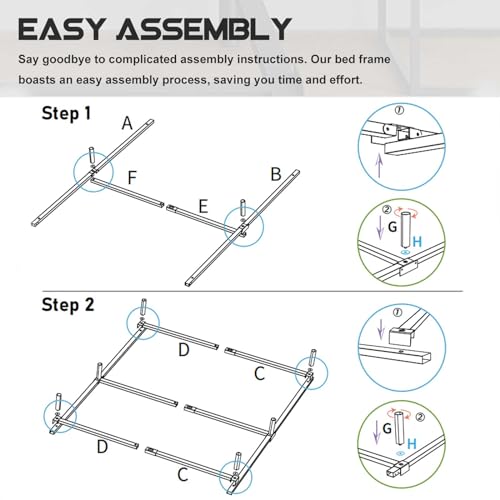 EASY ASSEMBLY

Say goodbye to complicated assembly instructions. Our bed frame boasts an easy assembly process, saving you time and effort.

Step 1

A

F

E

B

①

②

G

H

Step 2

D

C

D

C

①

②

G

H