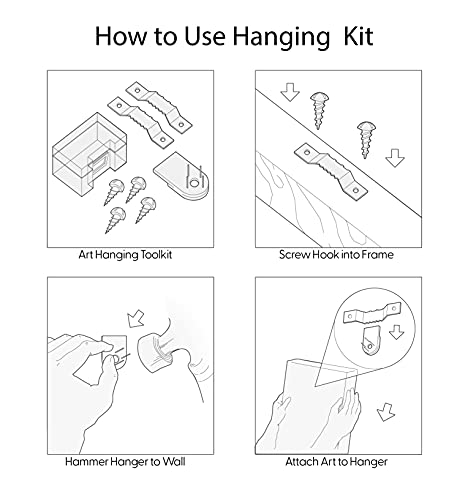 How to Use Hanging Kit

Art Hanging Toolkit

Screw Hook into Frame

Hammer Hanger to Wall

Attach Art to Hanger