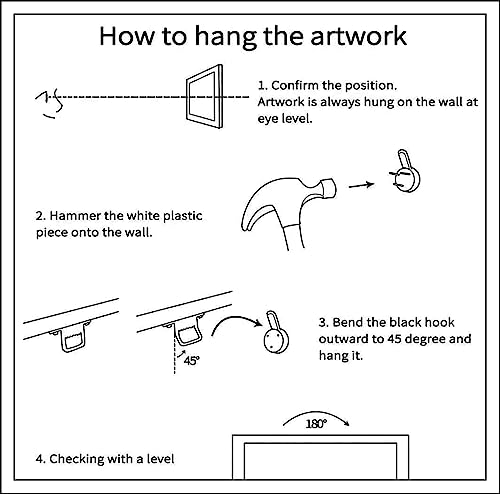 How to hang the artwork

1. Confirm the position.
Artwork is always hung on the wall at eye level.

2. Hammer the white plastic piece onto the wall.

45°

3. Bend the black hook outward to 45 degree and hang it.

180°

4. Checking with a level