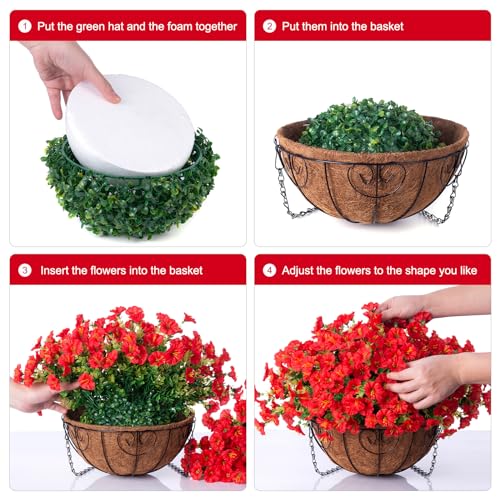 1 Put the green hat and the foam together

2 Put them into the basket

3 Insert the flowers into the basket

4 Adjust the flowers to the shape you like