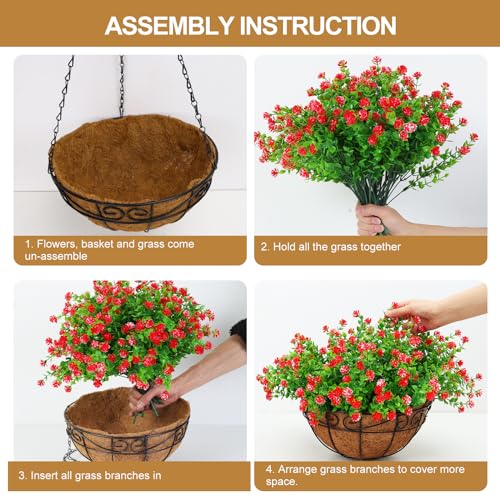 ASSEMBLY INSTRUCTION

1. Flowers, basket and grass come un-assemble

2. Hold all the grass together

3. Insert all grass branches in

4. Arrange grass branches to cover more space.