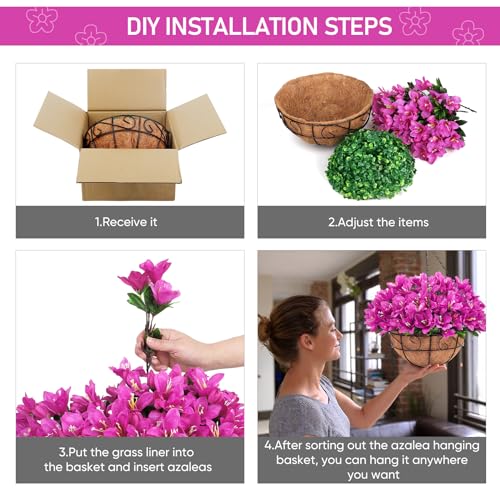 DIY INSTALLATION STEPS

1.Receive it

2.Adjust the items

3.Put the grass liner into the basket and insert azaleas

4.After sorting out the azalea hanging basket, you can hang it anywhere you want