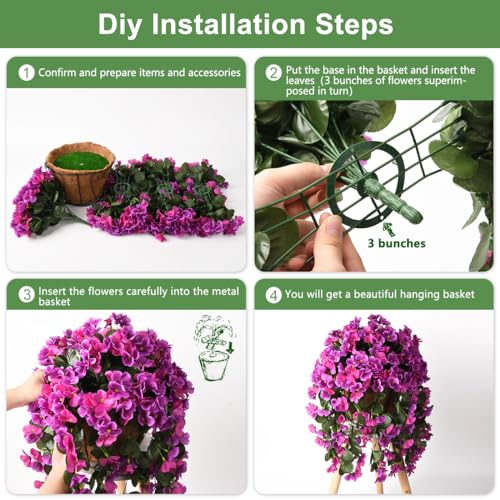 Diy Installation Steps

1 Confirm and prepare items and accessories

2 Put the base in the basket and insert the leaves (3 bunches of flowers superimposed in turn)

3 bunches

3 Insert the flowers carefully into the metal basket

4 You will get a beautiful hanging basket