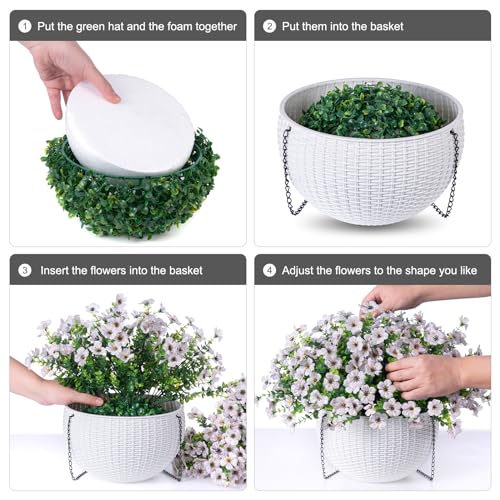 1 Put the green hat and the foam together

2 Put them into the basket

3 Insert the flowers into the basket

4 Adjust the flowers to the shape you like