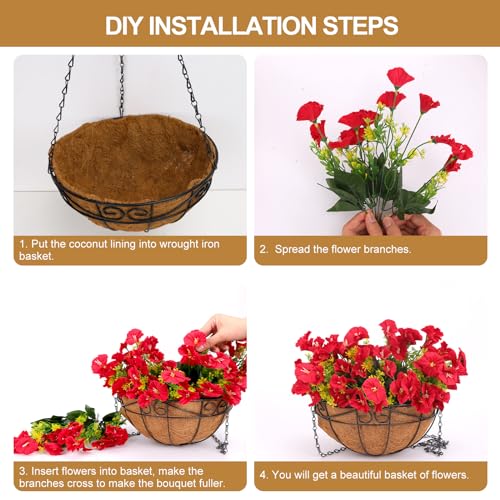 DIY INSTALLATION STEPS

1. Put the coconut lining into wrought iron basket.

2. Spread the flower branches.

3. Insert flowers into basket, make the branches cross to make the bouquet fuller.

4. You will get a beautiful basket of flowers.