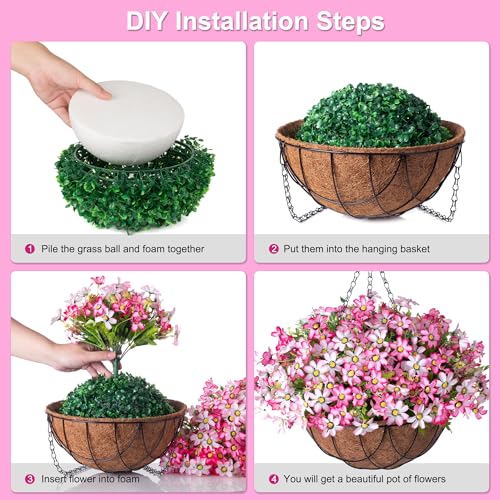 DIY Installation Steps

1 Pile the grass ball and foam together

2 Put them into the hanging basket

3 Insert flower into foam

4 You will get a beautiful pot of flowers