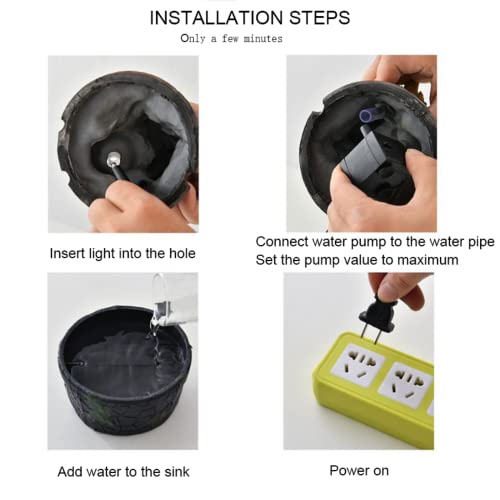 INSTALLATION STEPS

Only a few minutes

Insert light into the hole

Connect water pump to the water pipe
Set the pump value to maximum

Add water to the sink

Power on