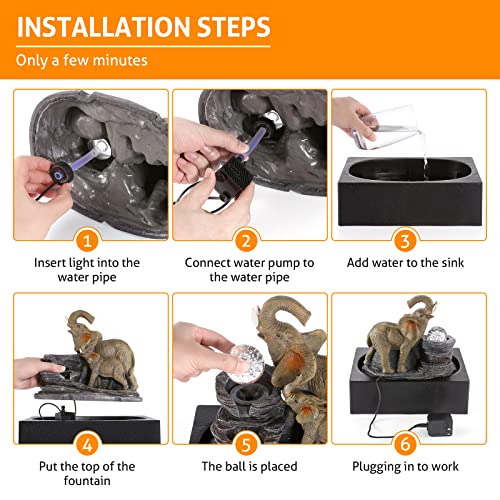 INSTALLATION STEPS

Only a few minutes

1

Insert light into the water pipe

2

Connect water pump to the water pipe

3

Add water to the sink

4

Put the top of the fountain

5

The ball is placed

6

Plugging in to work