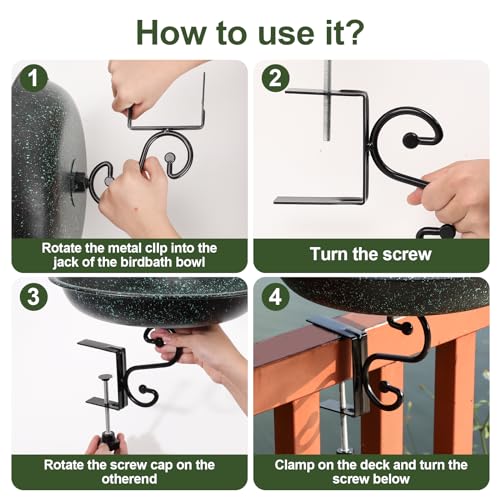 How to use it?

1

Rotate the metal clip into the jack of the birdbath bowl

2

Turn the screw

3

Rotate the screw cap on the otherend

4

Clamp on the deck and turn the screw below