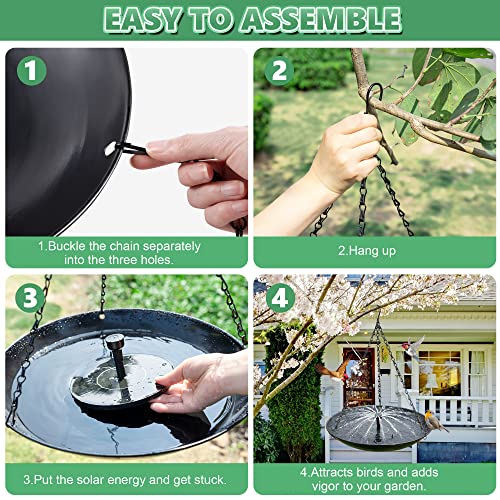 EASY TO ASSEMBLE

1

1.Buckle the chain separately into the three holes.

2

2.Hang up

3

3.Put the solar energy and get stuck.

4

4.Attracts birds and adds vigor to your garden.