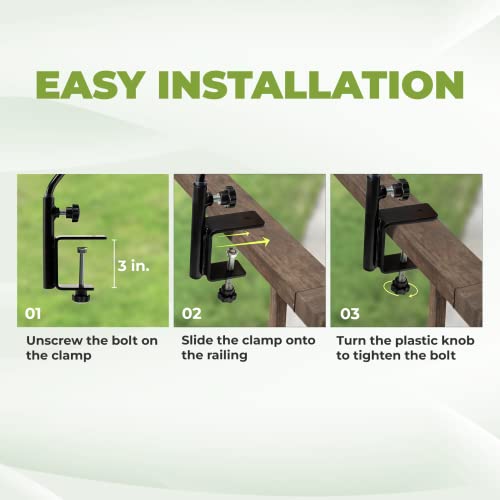 EASY INSTALLATION

3 in.

01

Unscrew the bolt on the clamp

02

Slide the clamp onto the railing

03

Turn the plastic knob to tighten the bolt