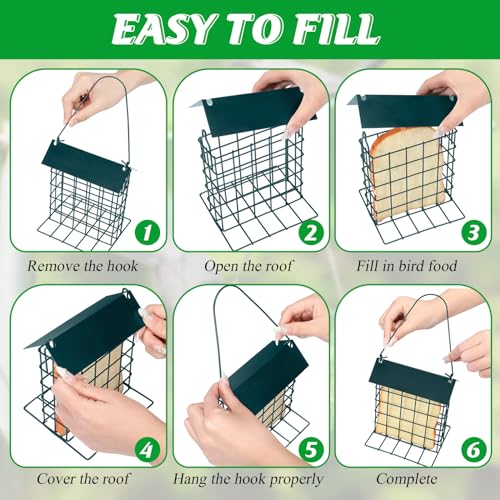 EASY TO FILL

1
Remove the hook

2
Open the roof

3
Fill in bird food

4
Cover the roof

5
Hang the hook properly

6
Complete