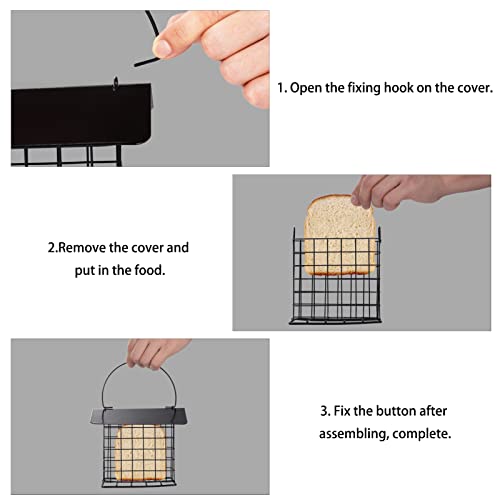 1. Open the fixing hook on the cover.

2.Remove the cover and put in the food.

3. Fix the button after assembling, complete.