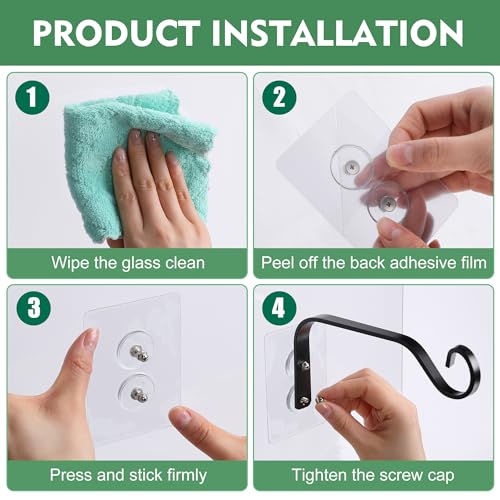 PRODUCT INSTALLATION

1

Wipe the glass clean

2

Peel off the back adhesive film

3

Press and stick firmly

4

Tighten the screw cap