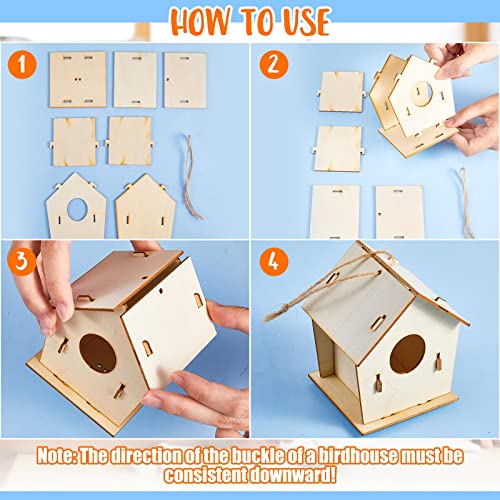 HOW TO USE

1

2

3

4

Note: The direction of the buckle of a birdhouse must be consistent downward!