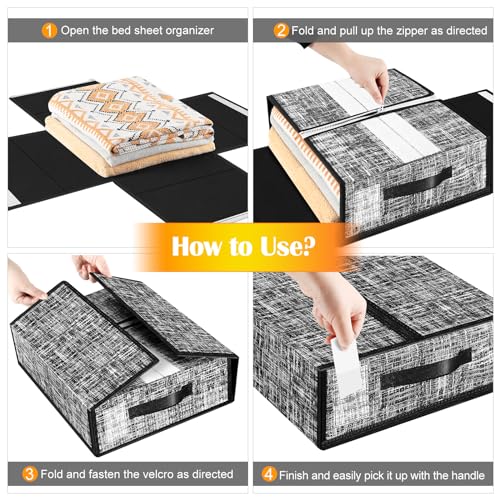 1 Open the bed sheet organizer

2 Fold and pull up the zipper as directed

How to Use?

3 Fold and fasten the velcro as directed

4 Finish and easily pick it up with the handle