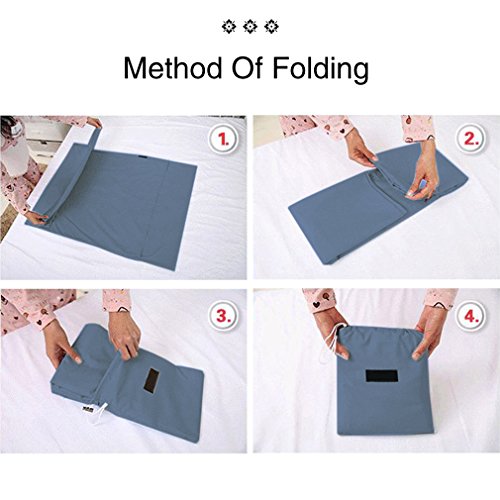 Method Of Folding

1.

2.

3.

4.