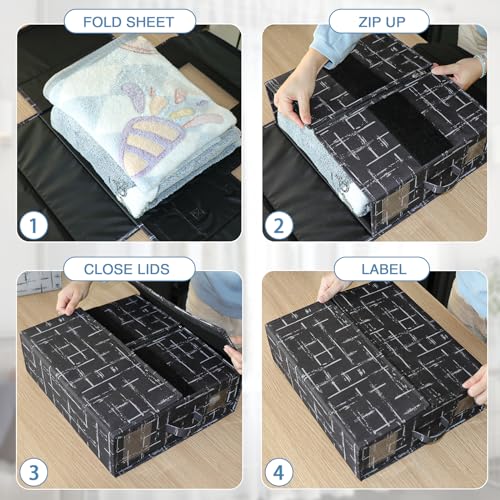 FOLD SHEET

1

ZIP UP

2

CLOSE LIDS

3

LABEL

4