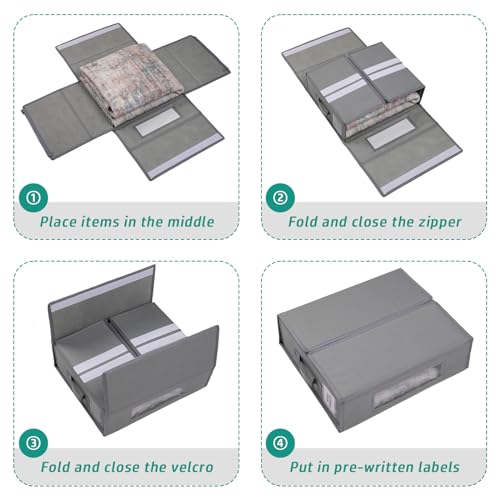 ①
Place items in the middle

②
Fold and close the zipper

③
Fold and close the velcro

④
Put in pre-written labels