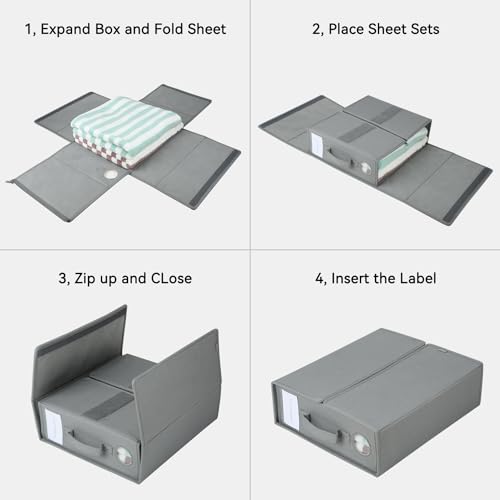 1, Expand Box and Fold Sheet

2, Place Sheet Sets

3, Zip up and CLose

4, Insert the Label