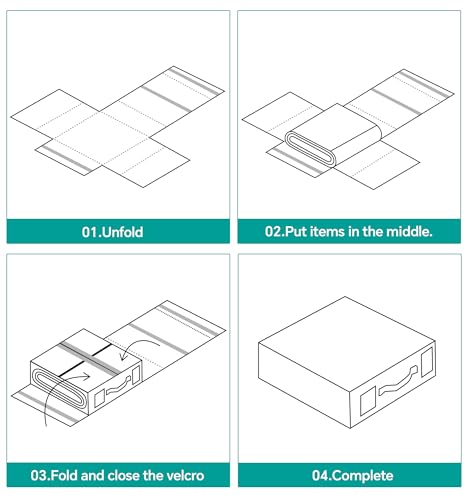 01.Unfold

02.Put items in the middle.

03.Fold and close the velcro

04.Complete