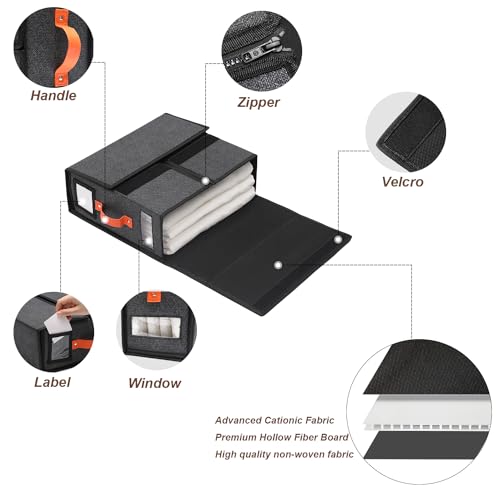 Handle

Zipper

Velcro

Label

Window

Advanced Cationic Fabric

Premium Hollow Fiber Board

High quality non-woven fabric