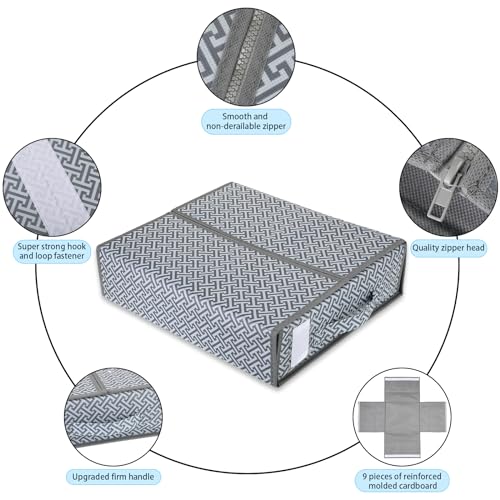 Smooth and non-derailable zipper

Super strong hook and loop fastener

Quality zipper head

Upgraded firm handle

9 pieces of reinforced molded cardboard