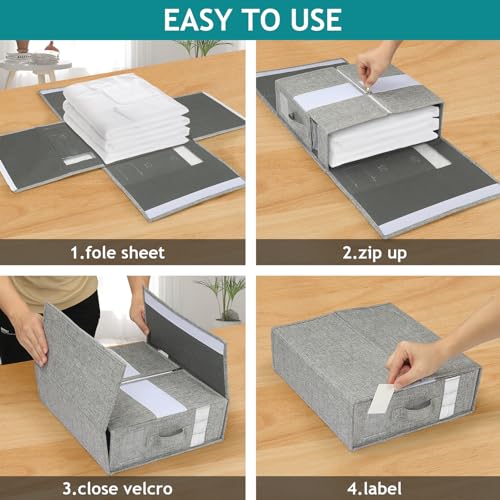 EASY TO USE

1.fole sheet

2.zip up

3.close velcro

4.label