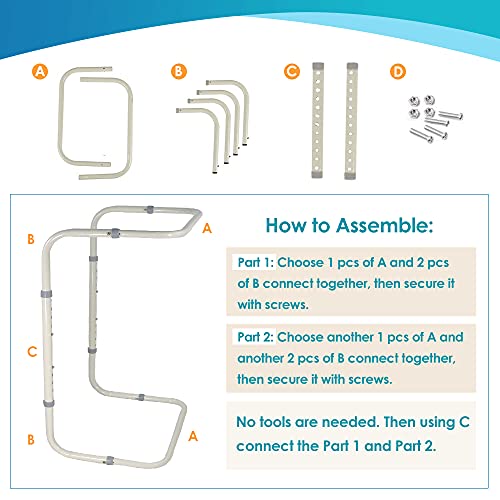 A B C D

B A C B A

How to Assemble:

Part 1: Choose 1 pcs of A and 2 pcs of B connect together, then secure it with screws.

Part 2: Choose another 1 pcs of A and another 2 pcs of B connect together, then secure it with screws.

No tools are needed. Then using C connect the Part 1 and Part 2.