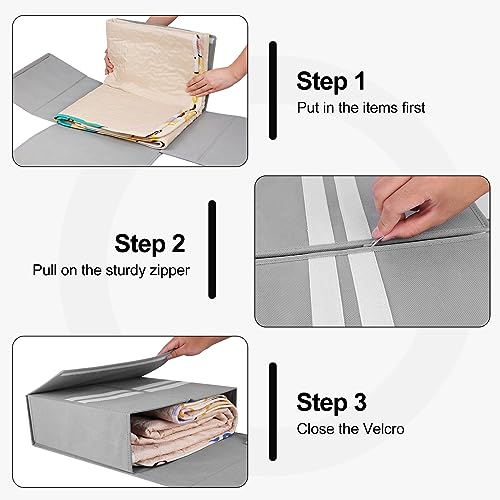 Step 1
Put in the items first

Step 2
Pull on the sturdy zipper

Step 3
Close the Velcro