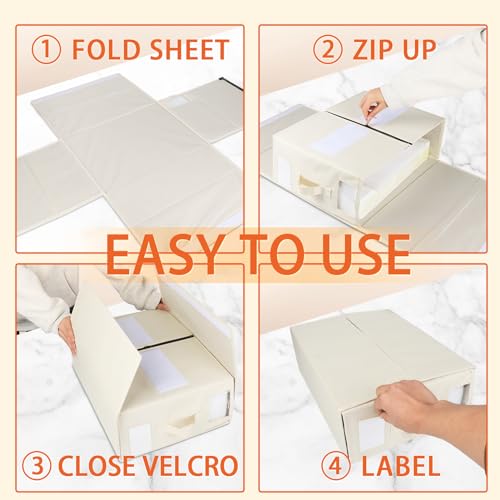 ① FOLD SHEET

② ZIP UP

EASY TO USE

③ CLOSE VELCRO

④ LABEL