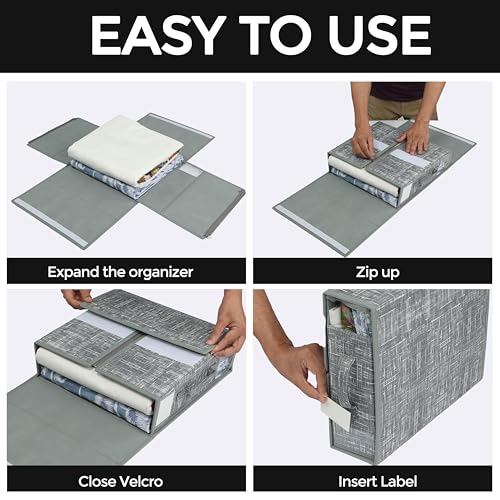 EASY TO USE

Expand the organizer

Zip up

Close Velcro

Insert Label