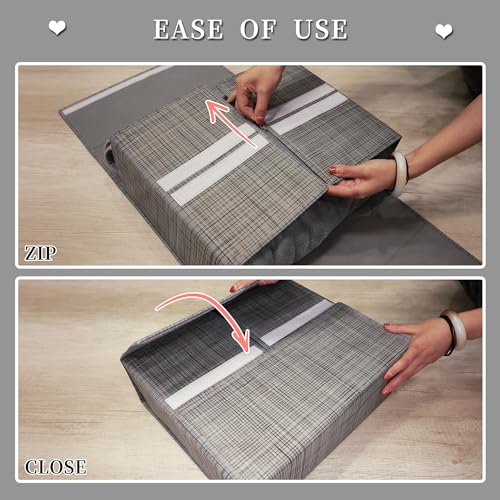 EASE OF USE

ZIP

CLOSE